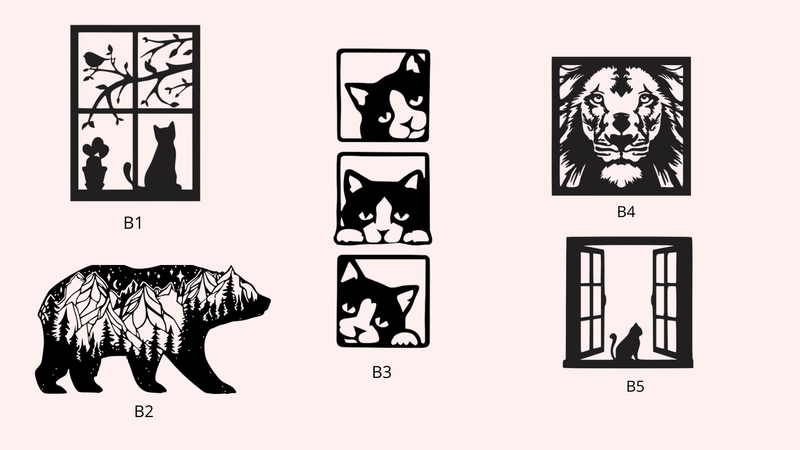 B1

B2

B3

B4

B5